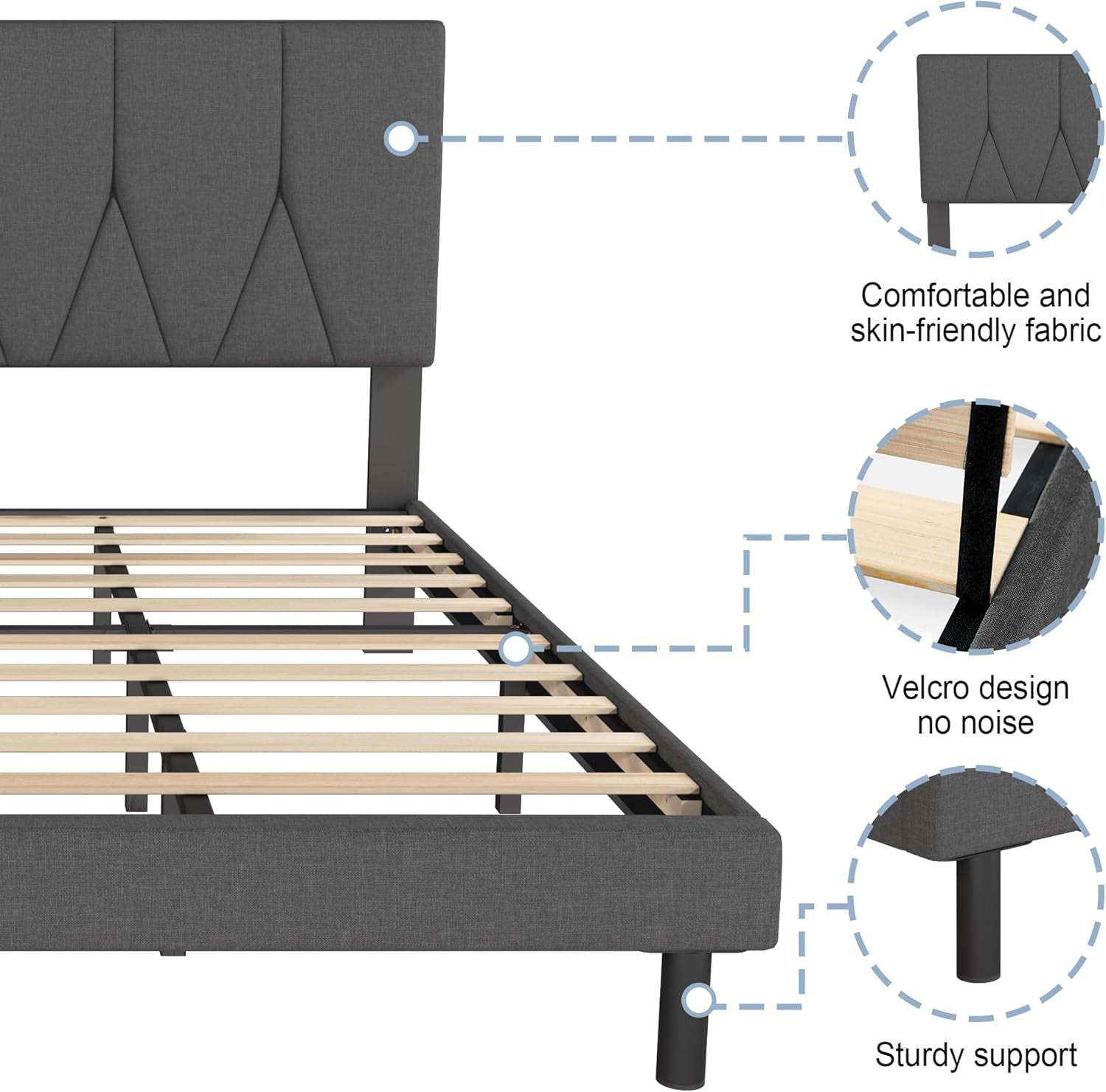 Comfortable and skin-friendly fabric

Velcro design no noise

Sturdy support