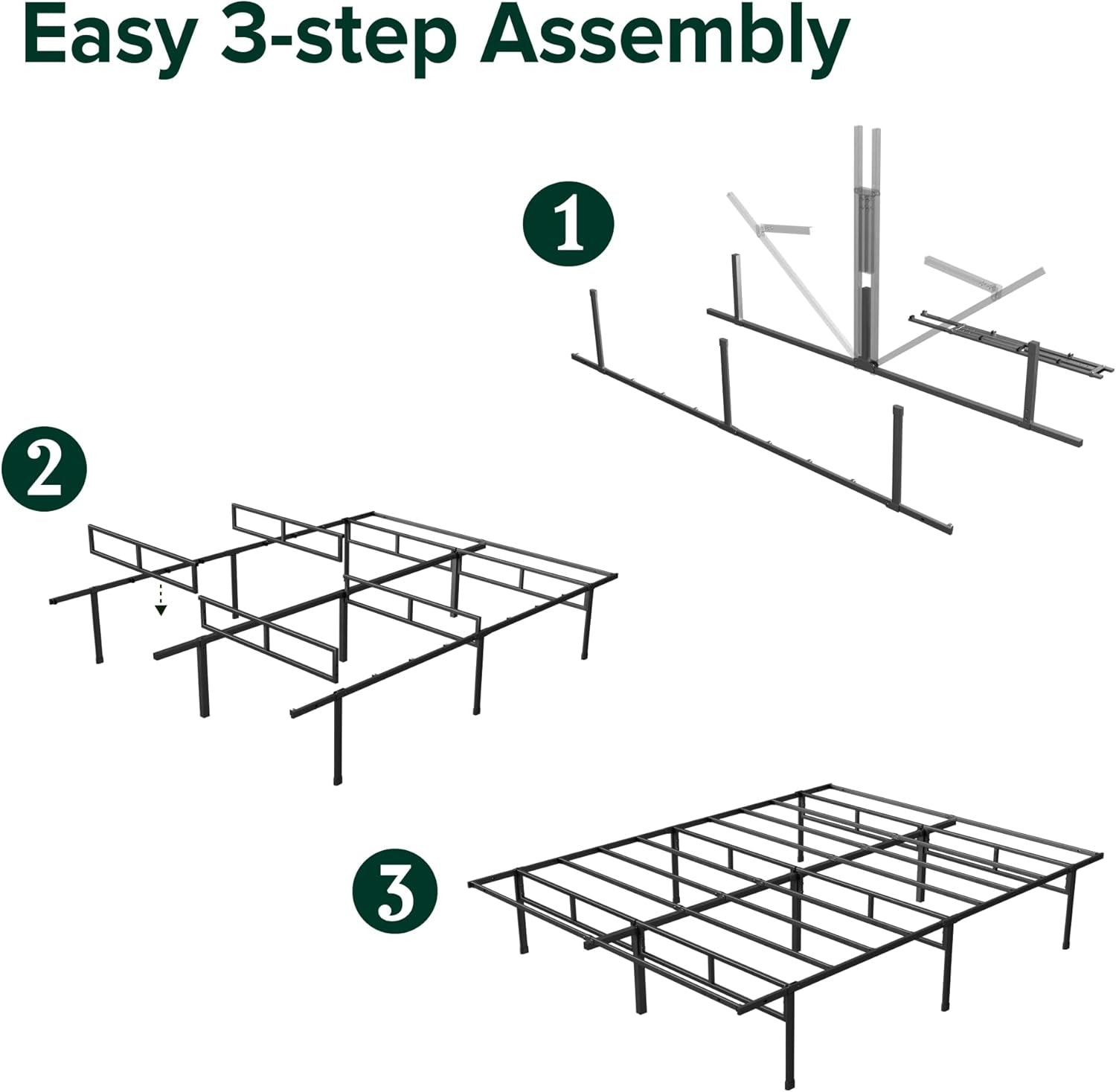 Easy 3-step Assembly

1

2

3