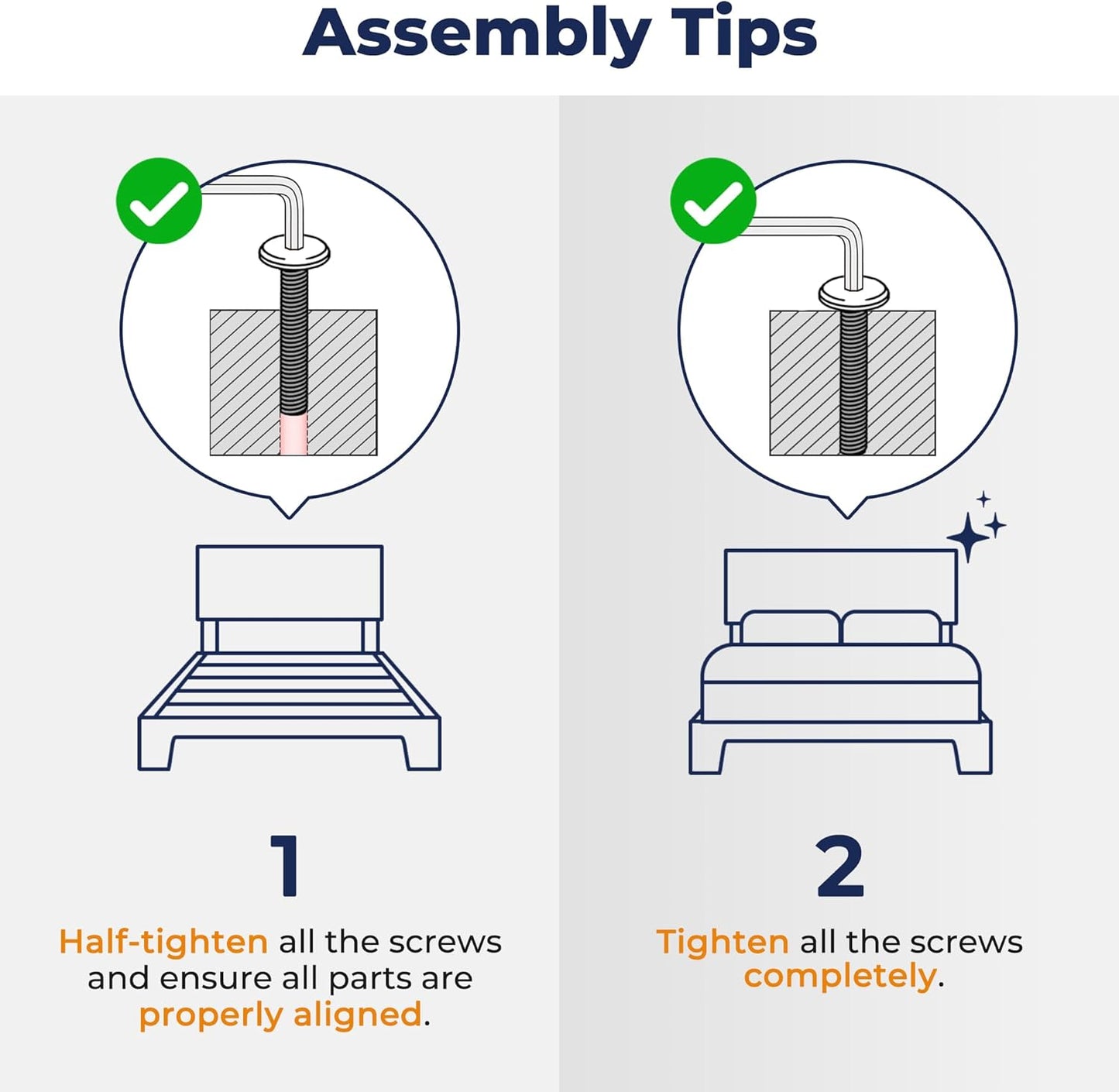 Assembly Tips

1

Half-tighten all the screws and ensure all parts are properly aligned.

2

Tighten all the screws completely.